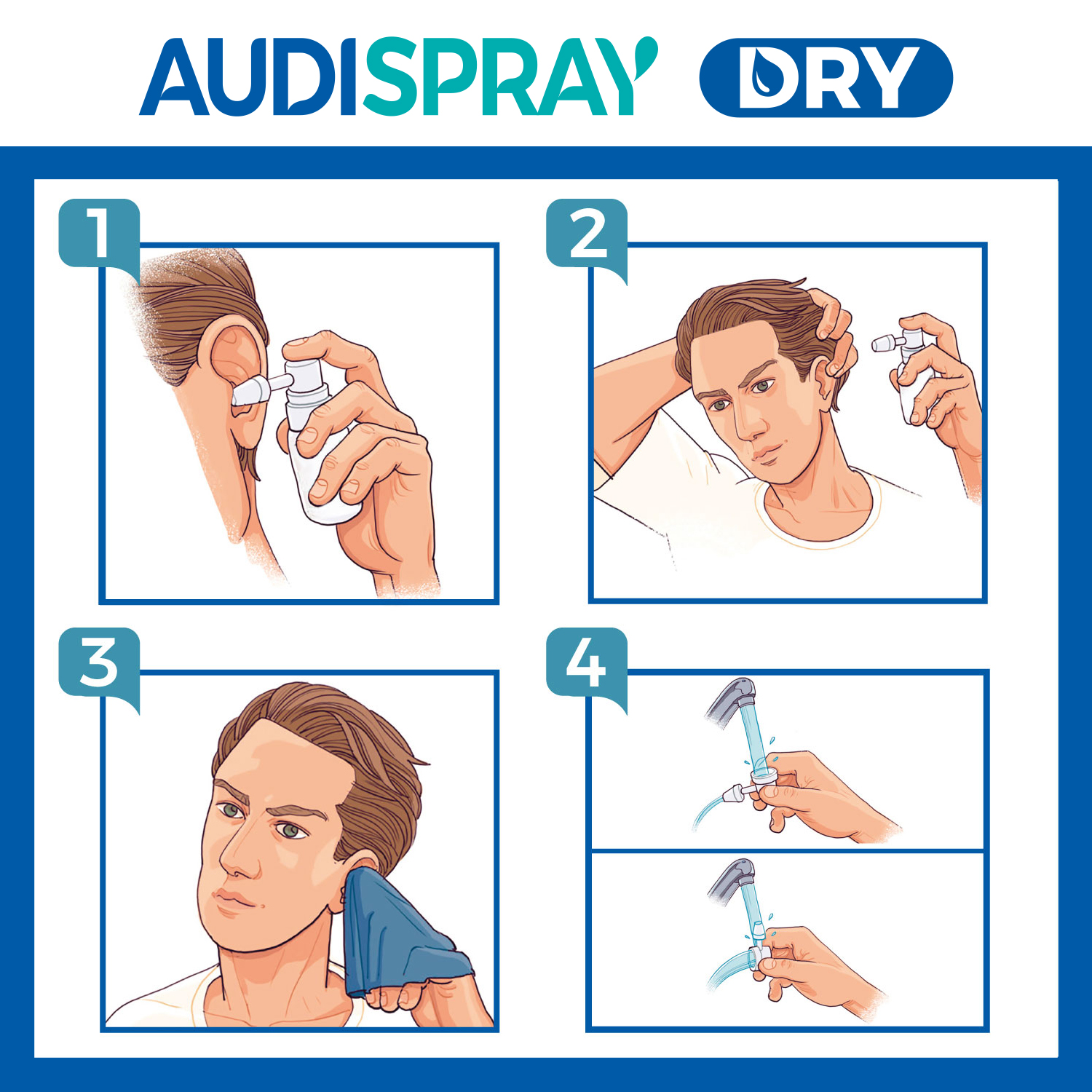 AUDISPRAY DRY

1

2

3

4