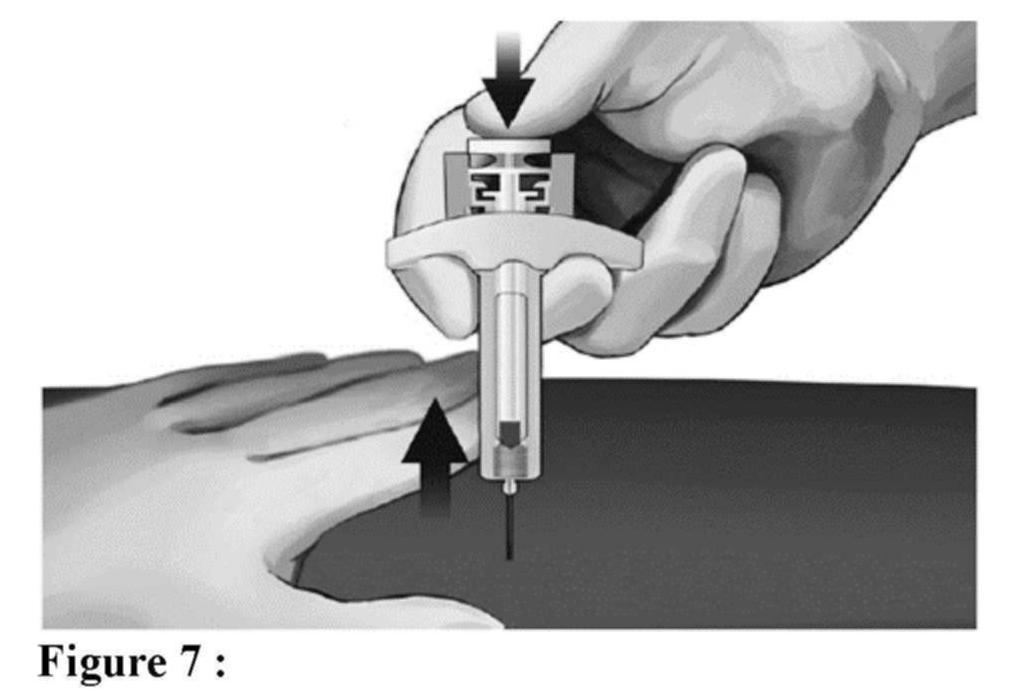 Figure 7 :